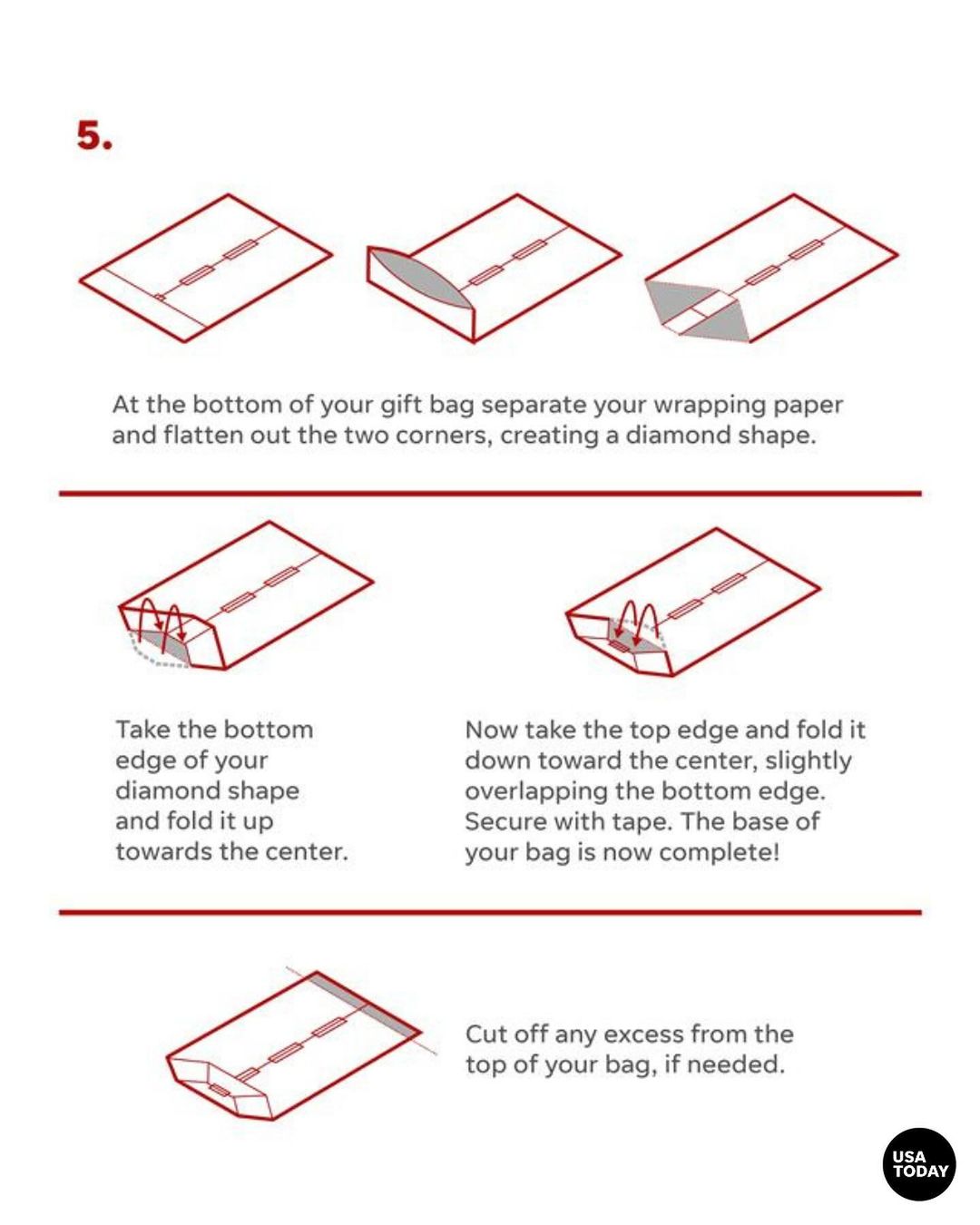 5.

At the bottom of your gift bag separate your wrapping paper and flatten out the two corners, creating a diamond shape.

Take the bottom edge of your diamond shape and fold it up towards the center.

Now take the top edge and fold it down toward the center, slightly overlapping the bottom edge. Secure with tape. The base of your bag is now complete!

Cut off any excess from the top of your bag, if needed.

USA TODAY