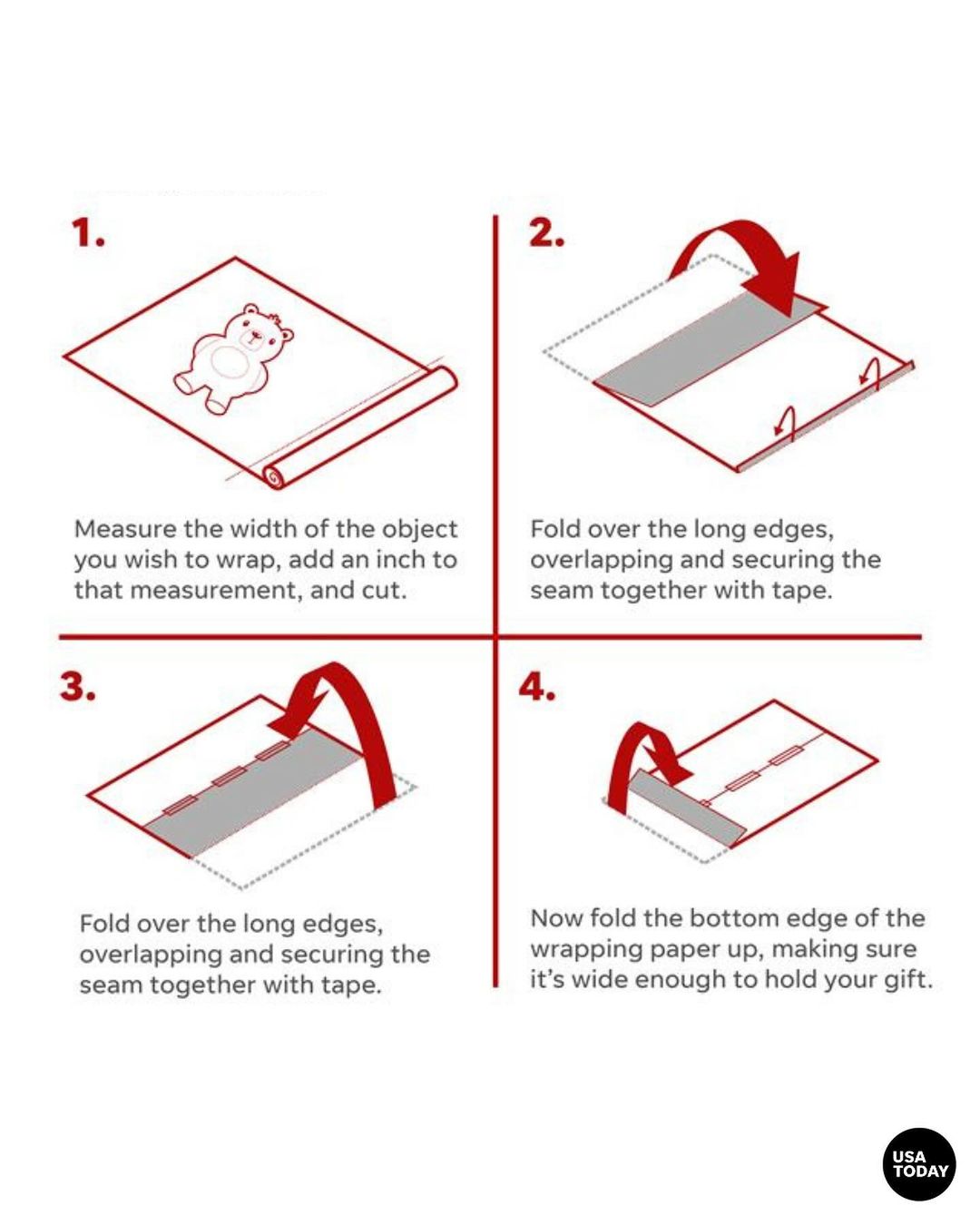 1.

Measure the width of the object you wish to wrap, add an inch to that measurement, and cut.

2.

Fold over the long edges, overlapping and securing the seam together with tape.

3.

Fold over the long edges, overlapping and securing the seam together with tape.

4.

Now fold the bottom edge of the wrapping paper up, making sure it's wide enough to hold your gift.

USA TODAY