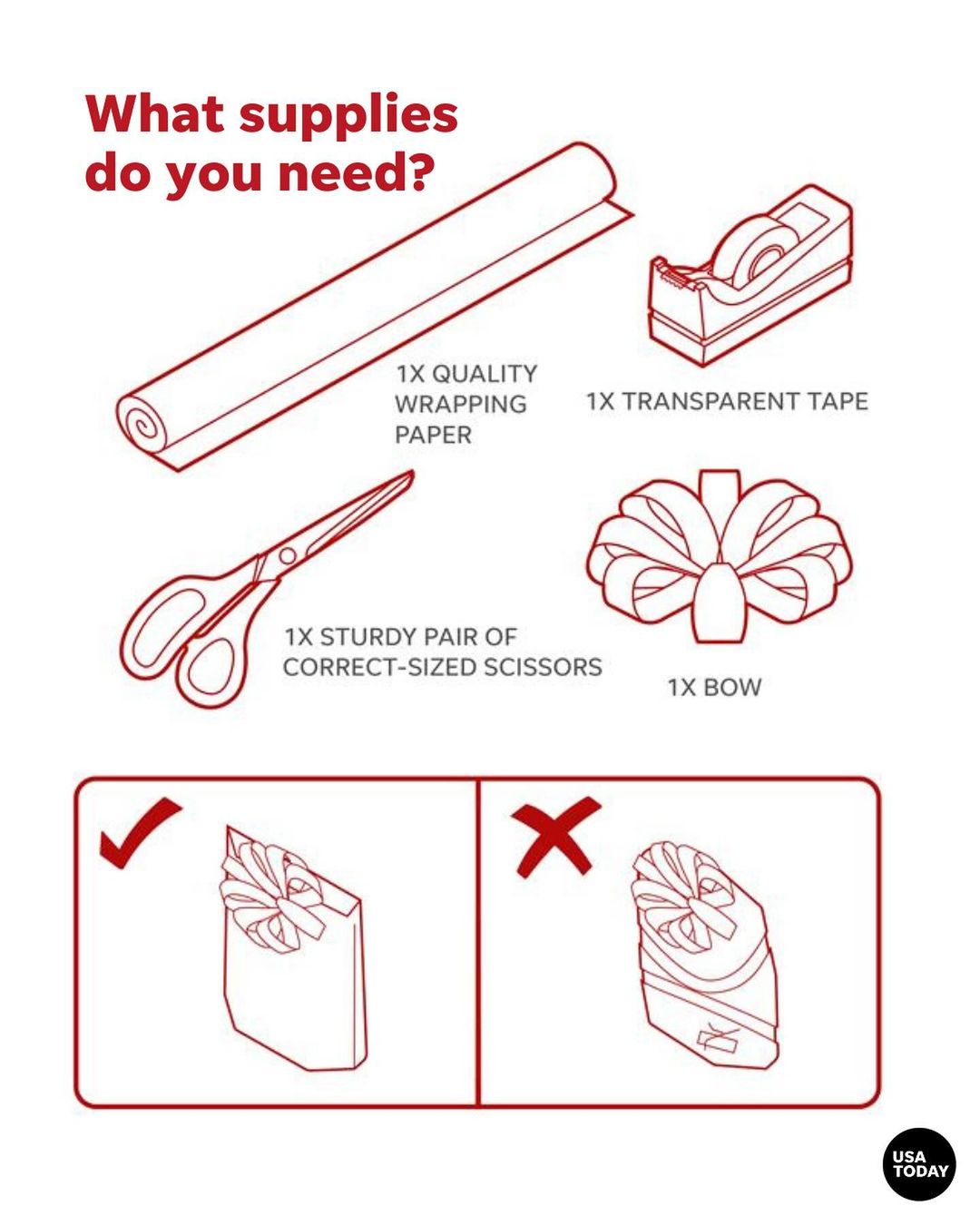 What supplies do you need?

1X QUALITY WRAPPING PAPER

1X TRANSPARENT TAPE

1X STURDY PAIR OF CORRECT-SIZED SCISSORS

1X BOW

USA TODAY