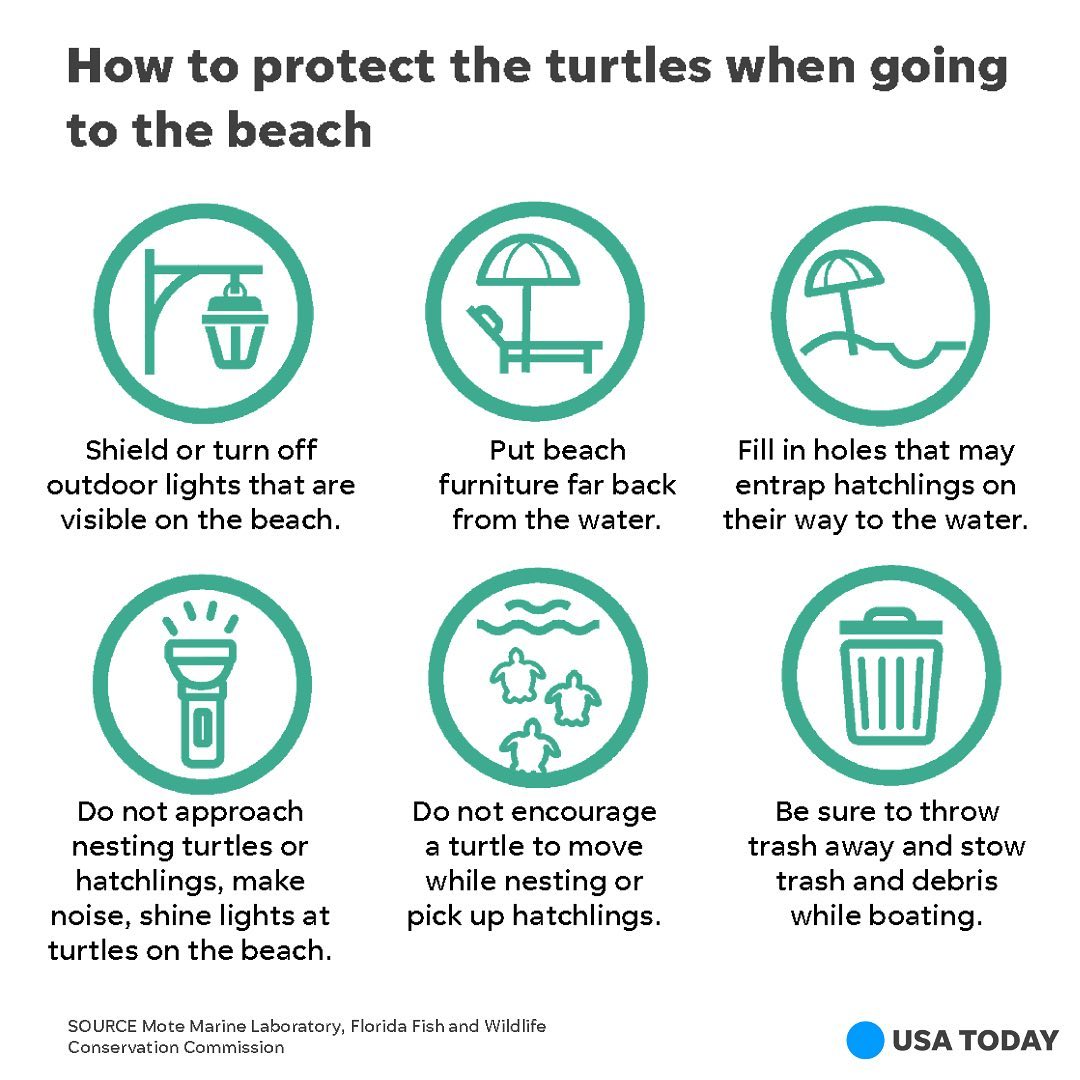 How to protect the turtles when going to the beach

Shield or turn off outdoor lights that are visible on the beach.

Put beach furniture far back from the water.

Fill in holes that may entrap hatchlings on their way to the water.

Do not approach nesting turtles or hatchlings, make noise, shine lights at turtles on the beach.

Do not encourage a turtle to move while nesting or pick up hatchlings.

Be sure to throw trash away and stow trash and debris while boating.

SOURCE Mote Marine Laboratory, Florida Fish and Wildlife Conservation Commission

USA TODAY