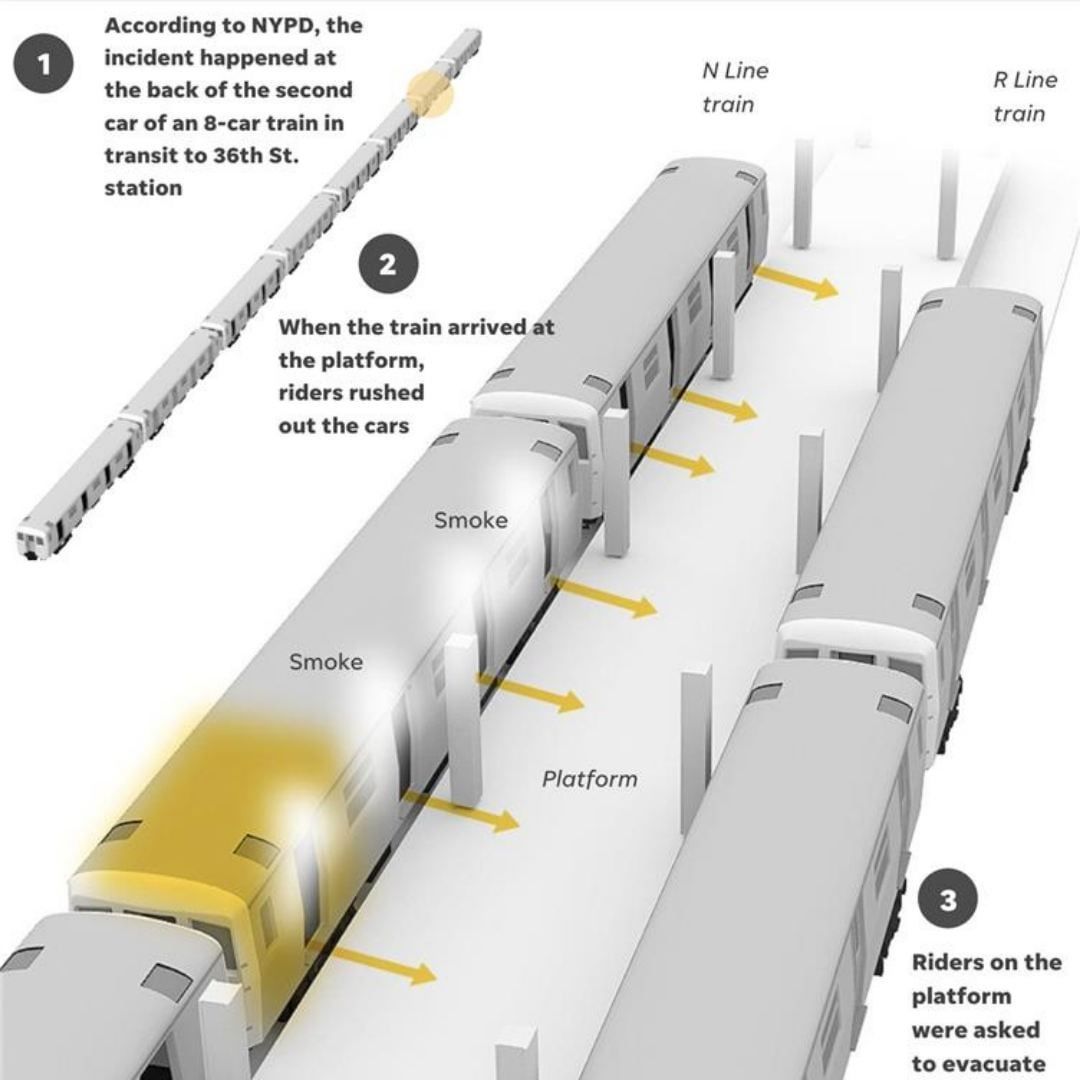 1

According to NYPD, the incident happened at the back of the second car of an 8-car train in transit to 36th St. station

N Line train

R Line train

2

When the train arrived at the platform, riders rushed out the cars

Smoke

Smoke

Platform

3

Riders on the platform were asked to evacuate